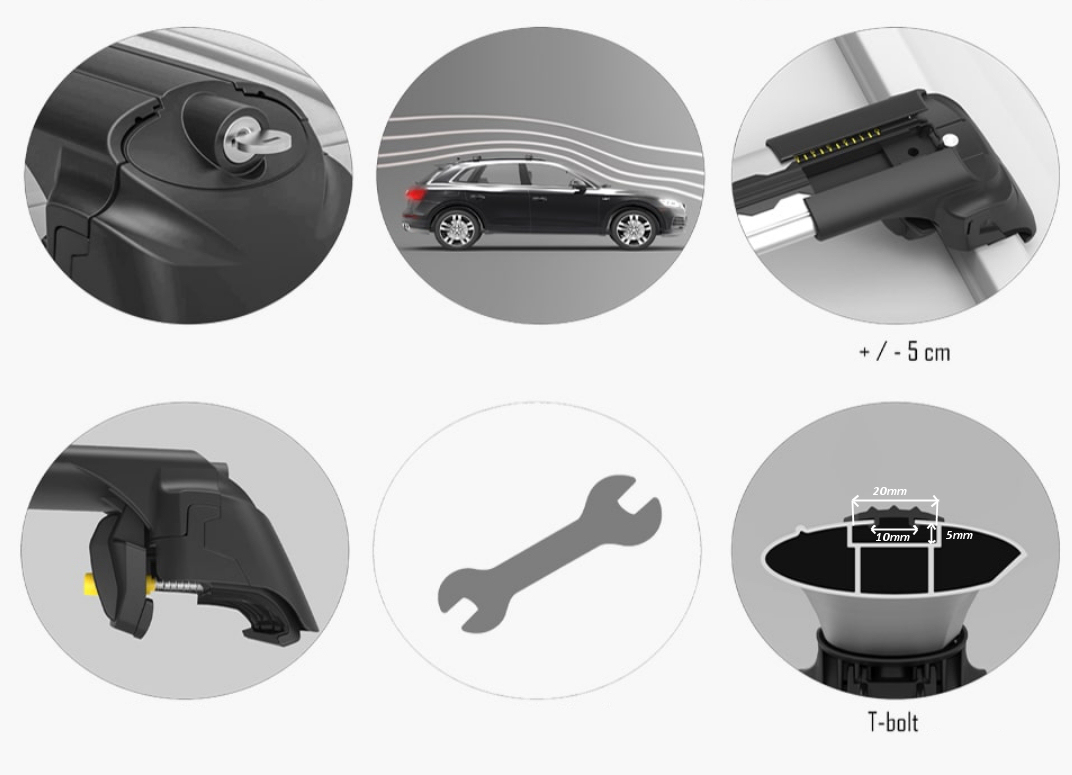 + / - 5 cm

20mm
10mm
5mm

T-bolt